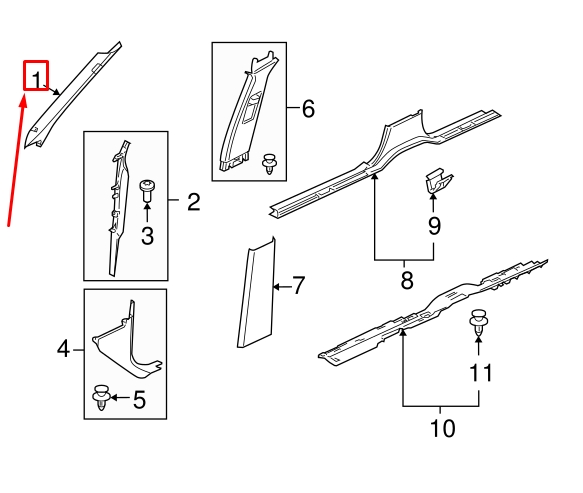 1
6
2
3
9
8
7
4
5
11
10